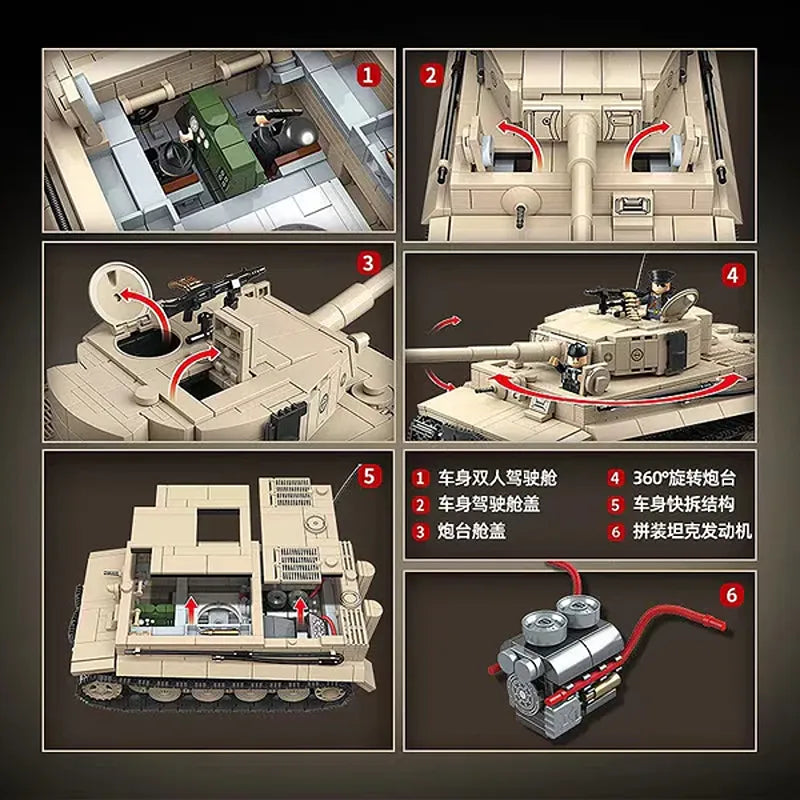 1

2

3

4

5

1 车身双人驾驶舱
2 车身驾驶舱盖
3 炮台舱盖

4 360°旋转炮台
5 车身快拆结构
6 拼装坦克发动机

6